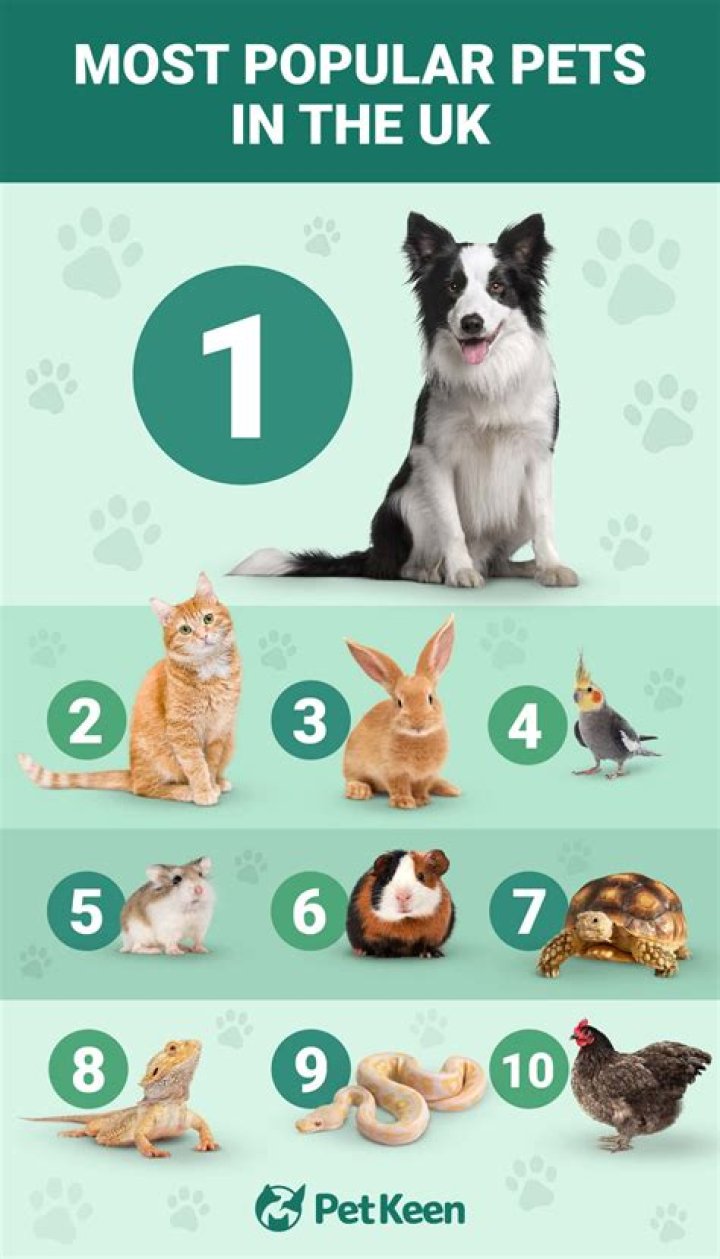 MOST POPULAR PETS IN THE UK

1

2

3

4

5

6

7

8

9

10

PetKeen