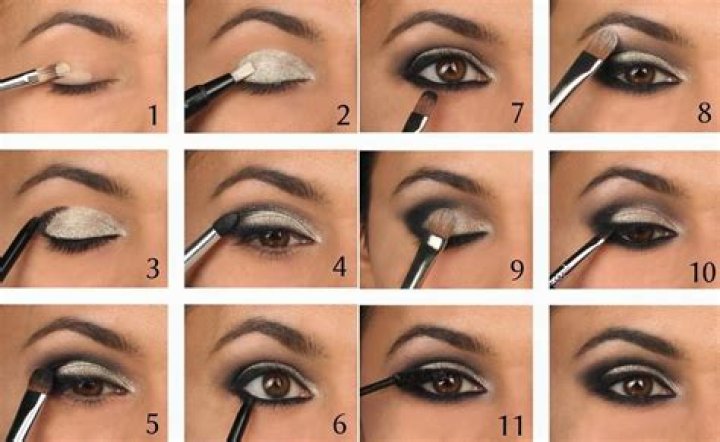 1
2
7
8
3
4
9
10
5
6
11